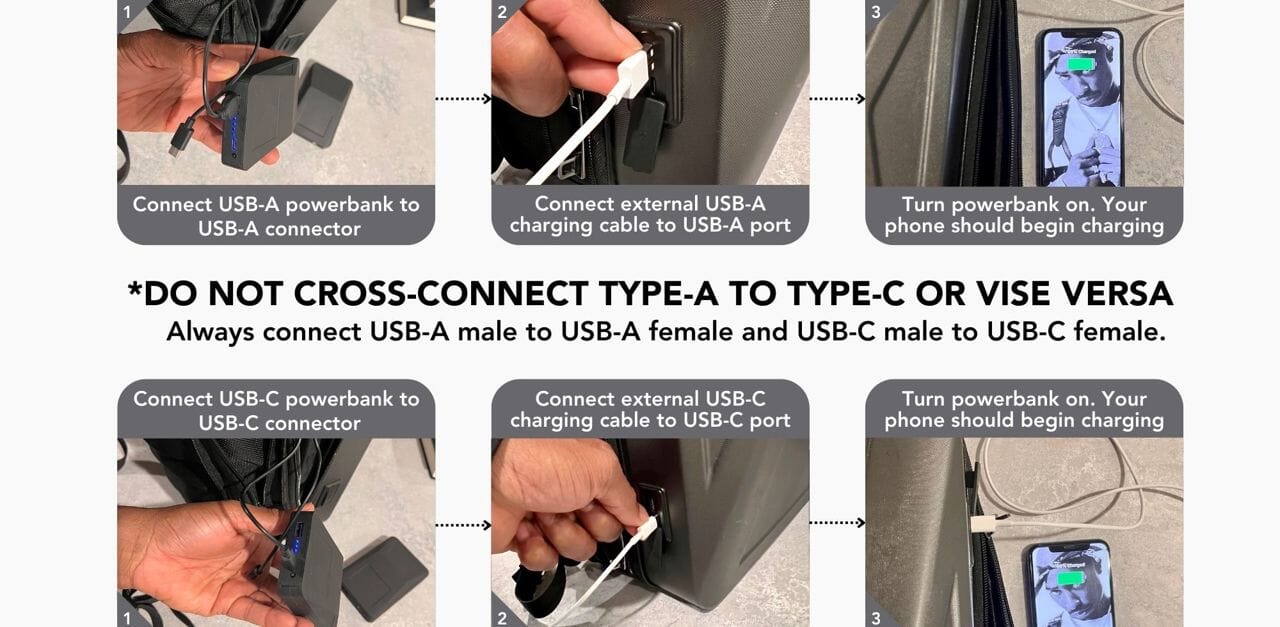 1

Connect USB-A powerbank to USB-A connector

2

Connect external USB-A charging cable to USB-A port

3

Turn powerbank on. Your phone should begin charging

*DO NOT CROSS-CONNECT TYPE-A TO TYPE-C OR VISE VERSA

Always connect USB-A male to USB-A female and USB-C male to USB-C female.

Connect USB-C powerbank to USB-C connector

1

Connect external USB-C charging cable to USB-C port

2

Turn powerbank on. Your phone should begin charging

3